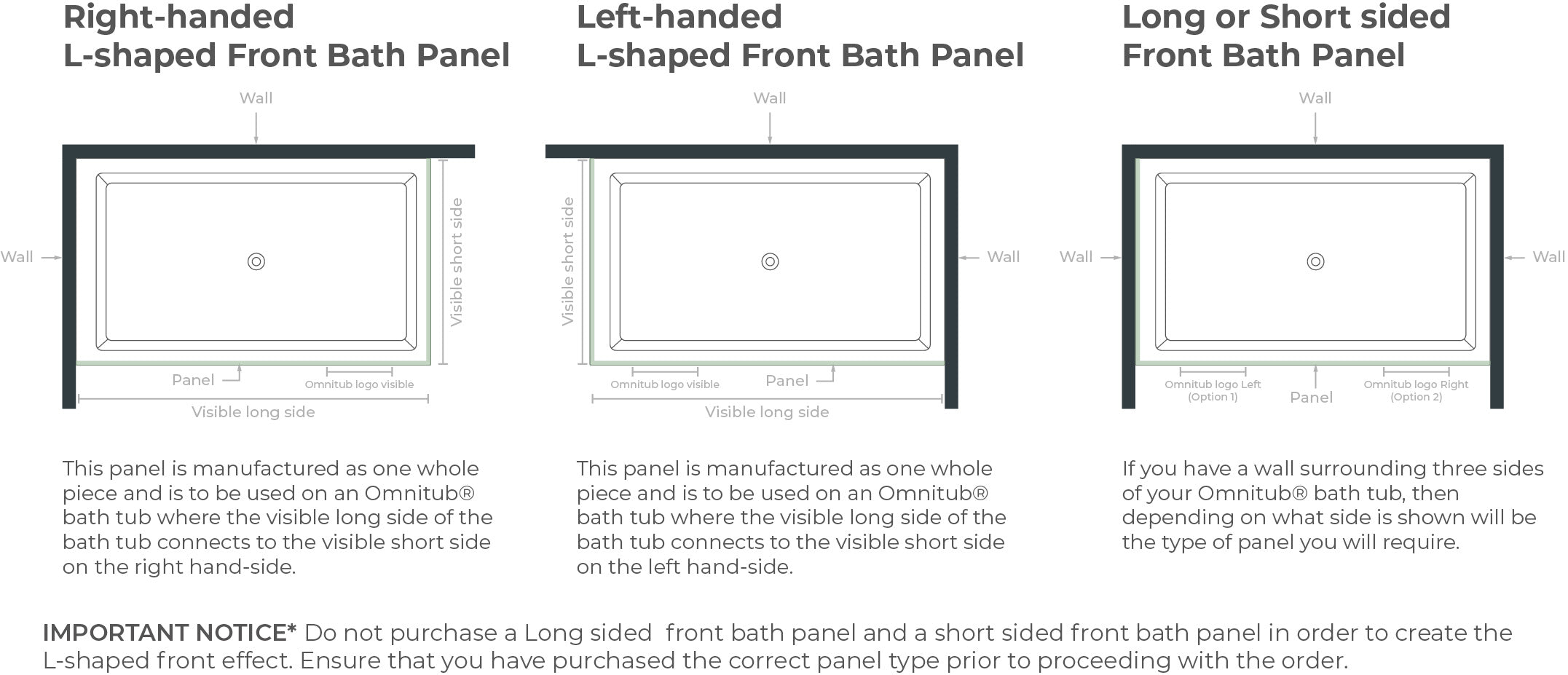 Right-handed
L-shaped Front Bath Panel

Wall

Wall

Visible short side

Panel

Omnitub logo visible

Visible long side

This panel is manufactured as one whole piece and is to be used on an Omnitub® bath tub where the visible long side of the bath tub connects to the visible short side on the right hand-side.

Left-handed
L-shaped Front Bath Panel

Wall

Visible short side

Wall

Omnitub logo visible

Panel

Visible long side

This panel is manufactured as one whole piece and is to be used on an Omnitub® bath tub where the visible long side of the bath tub connects to the visible short side on the left hand-side.

Long or Short sided
Front Bath Panel

Wall

Wall

Wall

Omnitub logo Left (Option 1)

Panel

Omnitub logo Right (Option 2)

If you have a wall surrounding three sides of your Omnitub® bath tub, then depending on what side is shown will be the type of panel you will require.

IMPORTANT NOTICE* Do not purchase a Long sided front bath panel and a short sided front bath panel in order to create the L-shaped front effect. Ensure that you have purchased the correct panel type prior to proceeding with the order.